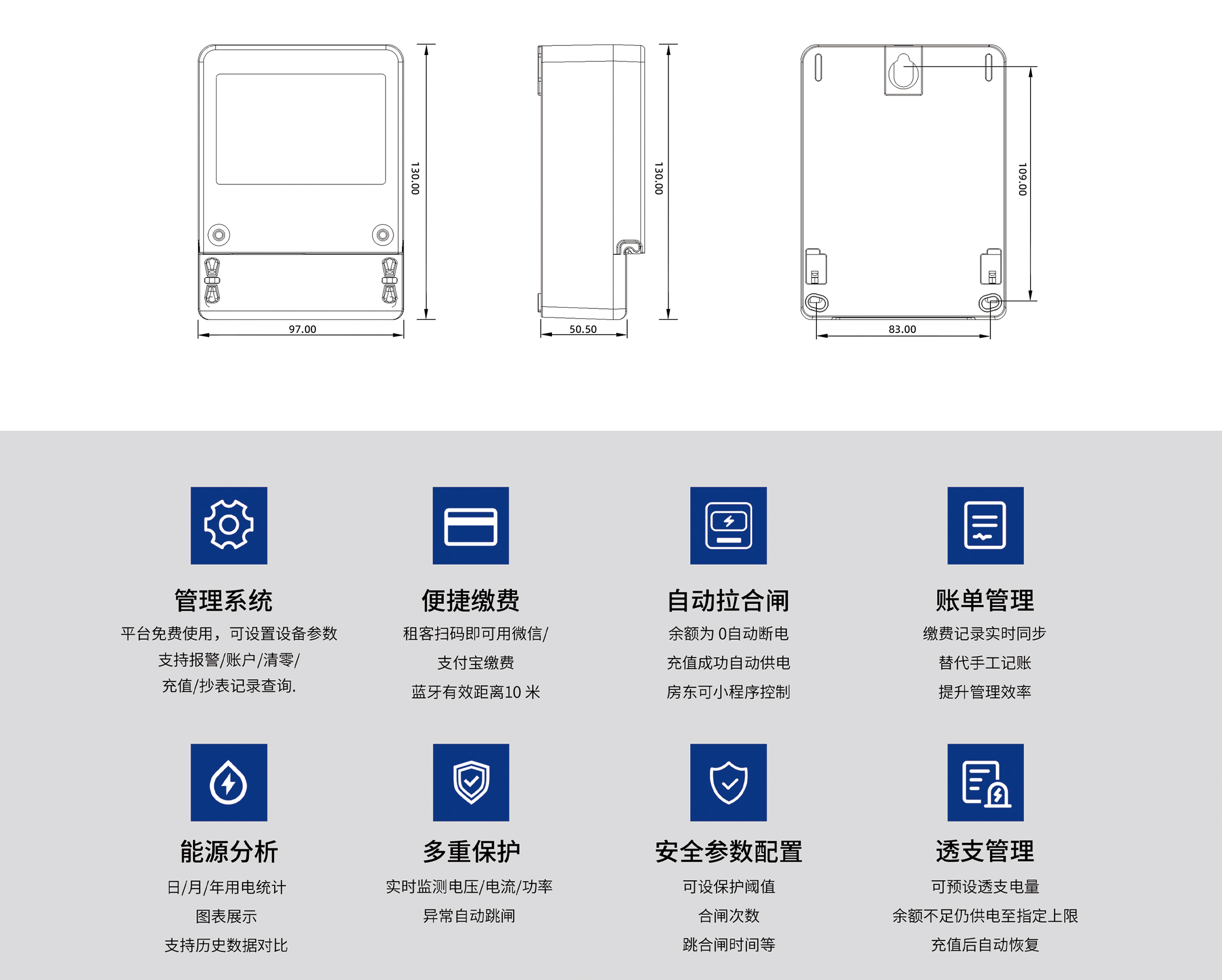 130.00

97.00

130.00

50.50

109.00

83.00

管理系统

平台免费使用，可设置设备参数

支持报警/账户/清零/

充值/抄表记录查询.

便捷缴费

租客扫码即可用微信/

支付宝缴费

蓝牙有效距离10 米

自动拉合闸

余额为 0自动断电

充值成功自动供电

房东可小程序控制

账单管理

缴费记录实时同步

替代手工记账

提升管理效率

能源分析

日/月/年用电统计

图表展示

支持历史数据对比

多重保护

实时监测电压/电流/功率

异常自动跳闸

安全参数配置

可设保护阈值

合闸次数

跳合闸时间等

透支管理

可预设透支电量

余额不足仍供电至指定上限

充值后自动恢复